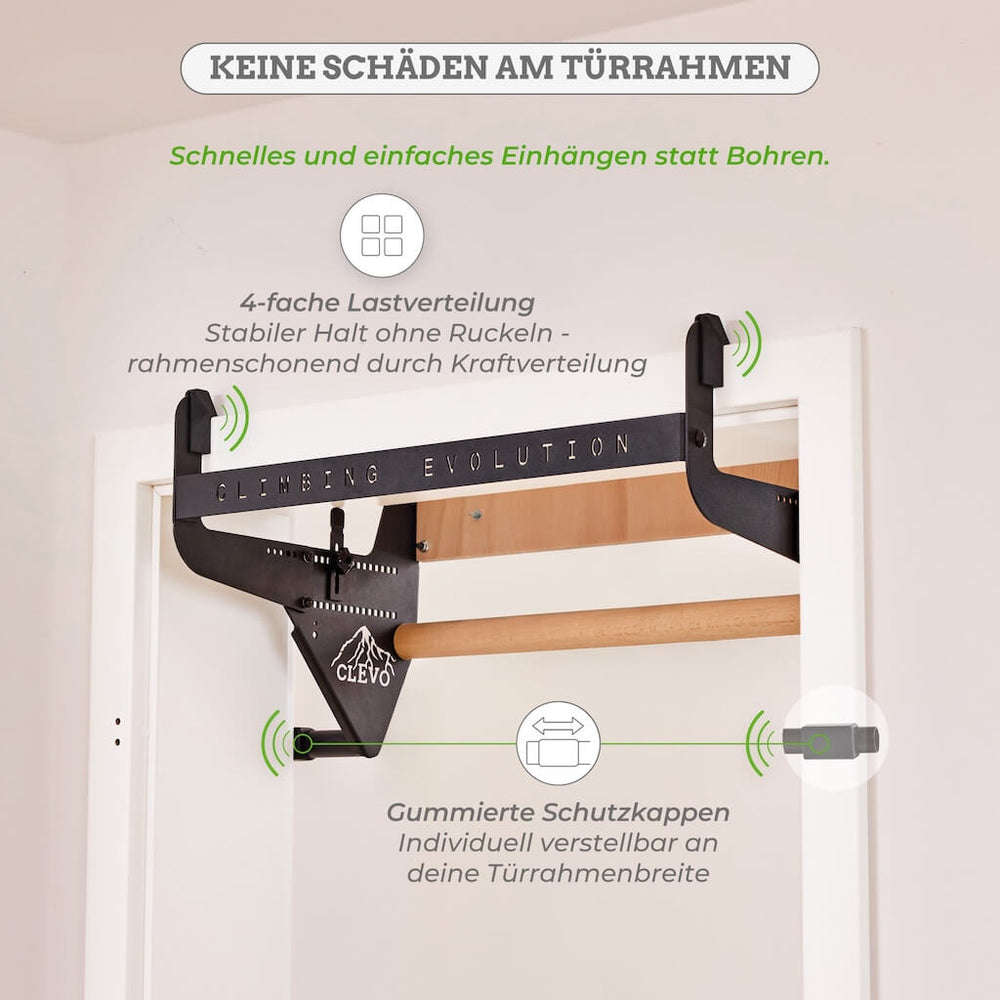 KEINE SCHÄDEN AM TÜRRAHMEN

Schnelles und einfaches Einhängen statt Bohren.

4-fache Lastverteilung
Stabiler Halt ohne Ruckeln - rahmenschonend durch Kraftverteilung

CLIMBING EVOLUTION

CLEVO

Gummierte Schutzkappen
Individuell verstellbar an deine Türrahmenbreite