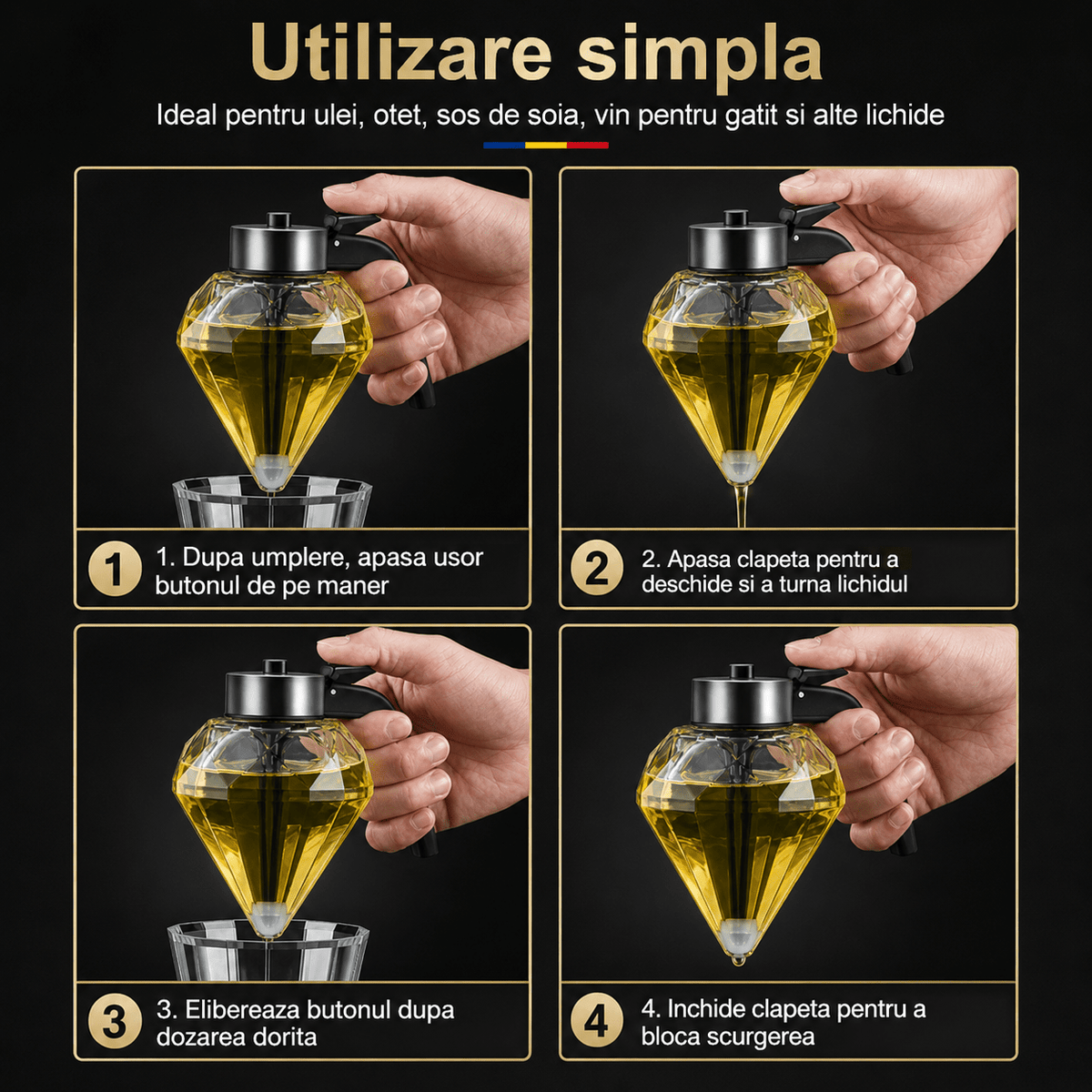 Utilizare simpla

Ideal pentru ulei, otet, sos de soia, vin pentru gatit si alte lichide

1

1. Dupa umplere, apasa usor butonul de pe maner

2

2. Apasa clapeta pentru a deschide si a turna lichidul

3

3. Elibereaza butonul dupa dozarea dorita

4

4. Inchide clapeta pentru a bloca scurgerea