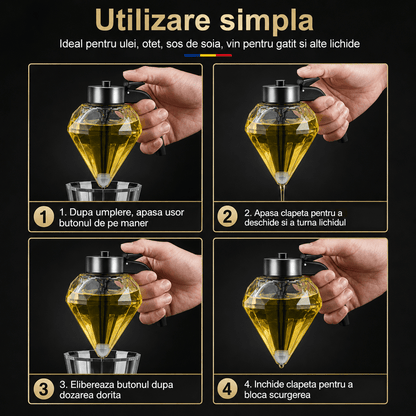 Utilizare simpla

Ideal pentru ulei, otet, sos de soia, vin pentru gatit si alte lichide

1 1. Dupa umplere, apasa usor butonul de pe maner

2 2. Apasa clapeta pentru a deschide si a turna lichidul

3 3. Elibereaza butonul dupa dozarea dorita

4 4. Inchide clapeta pentru a bloca scurgerea